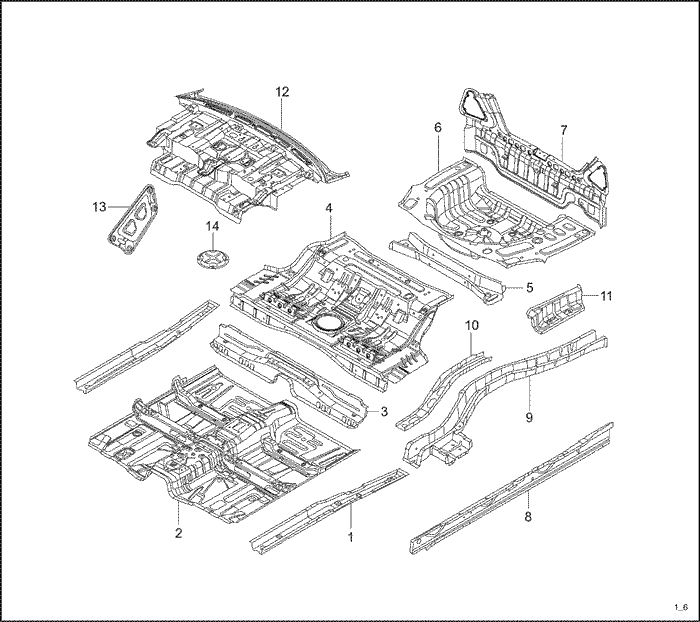 12
6
7
13
14
4
5
11
10
3
9
2
1
8
1_6