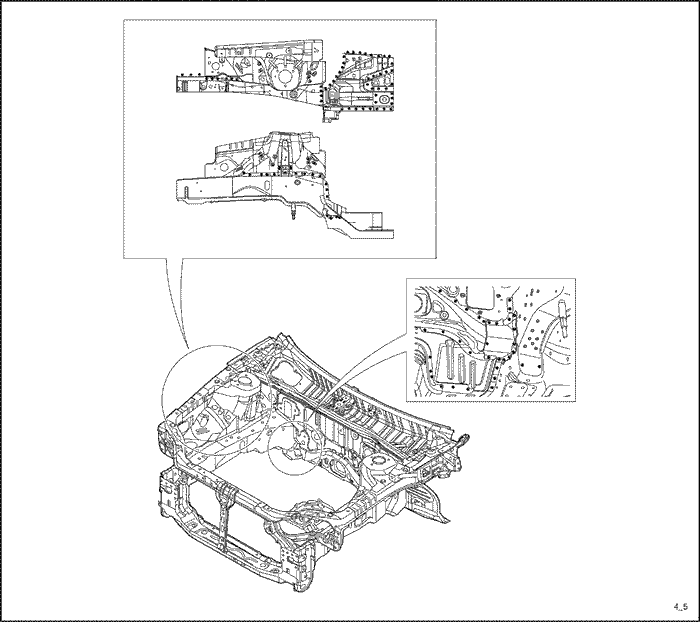 4_5