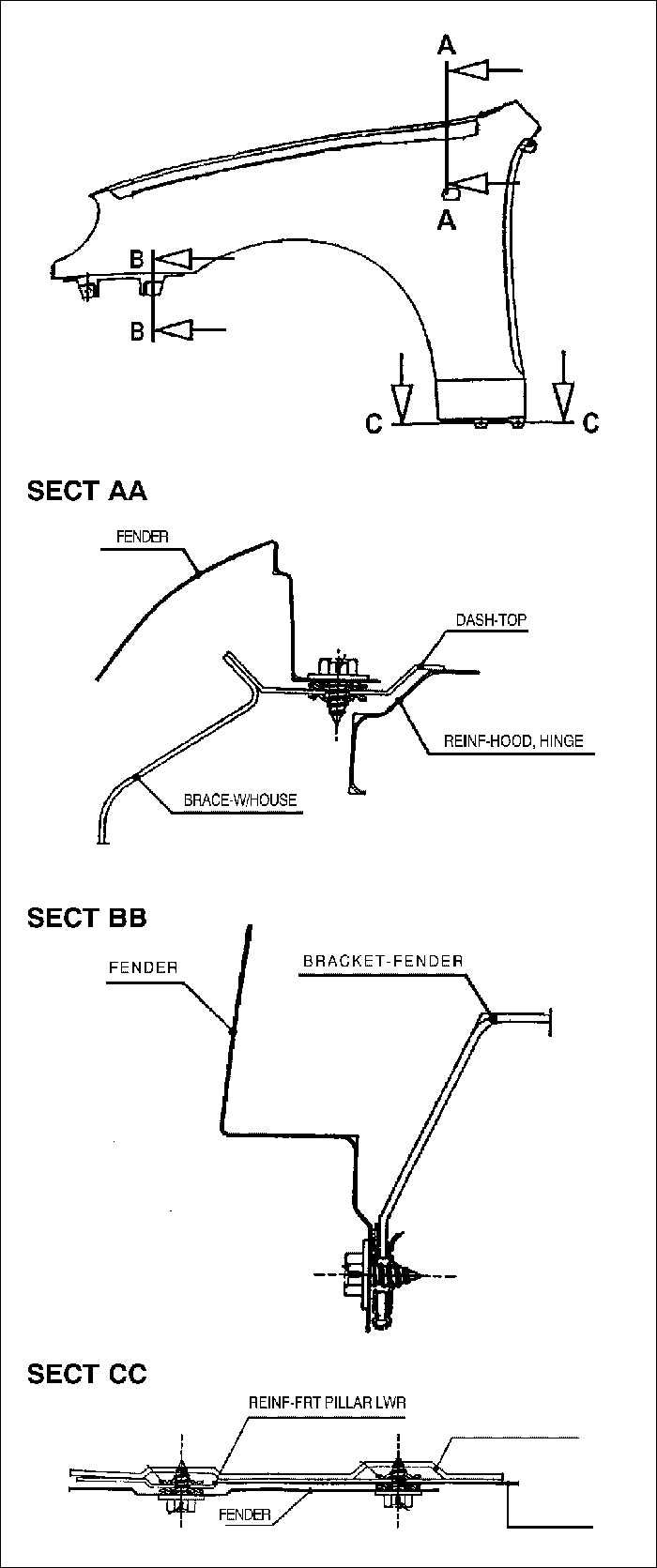 A

A

B

B

C

C

SECT AA

FENDER

DASH-TOP

REINF-HOOD, HINGE

BRACE-W/HOUSE

SECT BB

FENDER

BRACKET-FENDER

SECT CC

REINF-FRT PILLAR LWR

FENDER