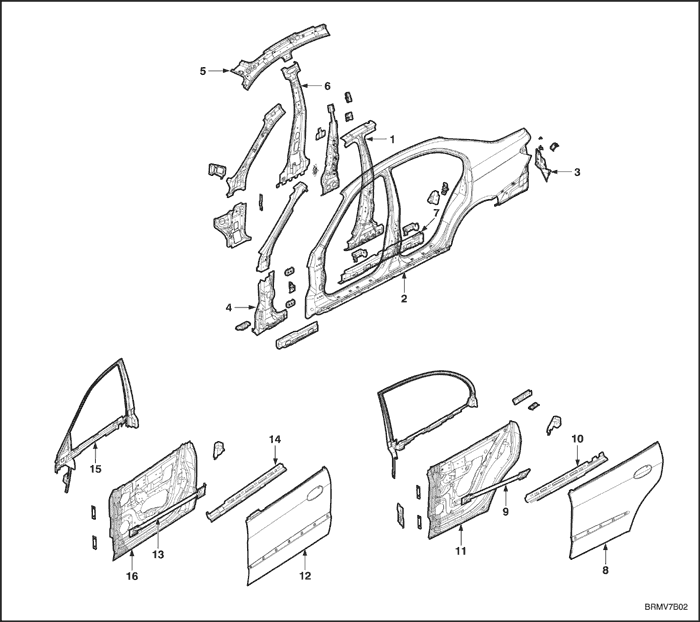 5
6
1
3
7
2
4
14
15
13
16
12
10
9
11
8
BRMV7B02