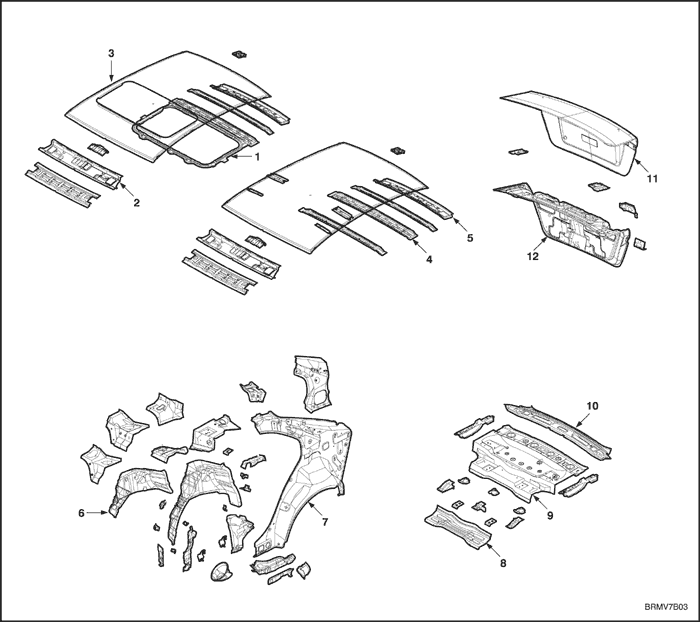 3
1
2
11
5
4
12
10
6
7
9
8
BRMV7B03