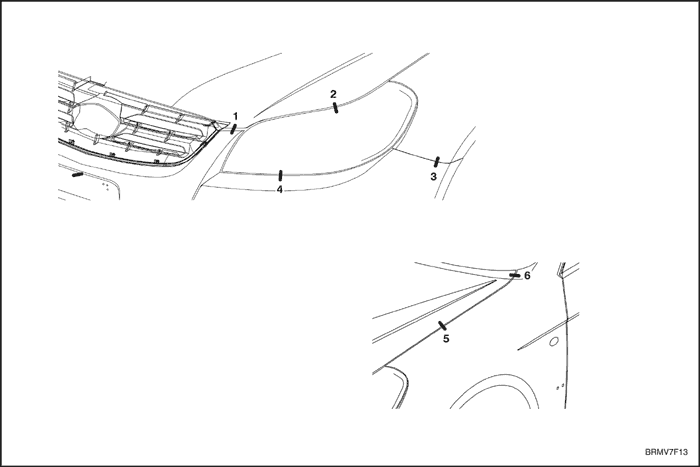 1
2
3
4
6
5
BRMV7F13