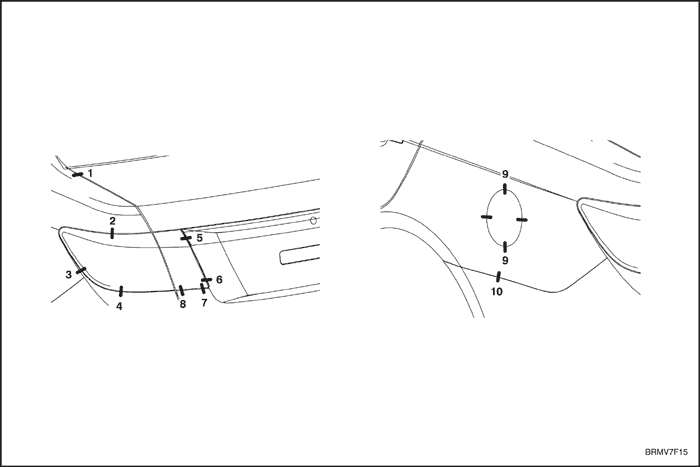 1
2
5
3
6
4
8
7
9
9
10
BRMV7F15