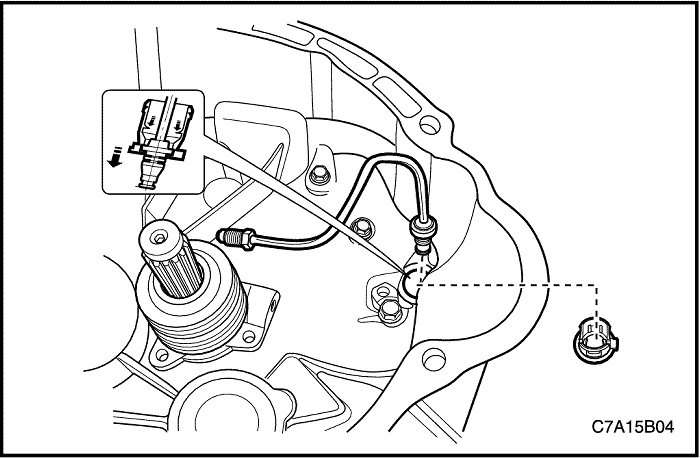 C7A15B04