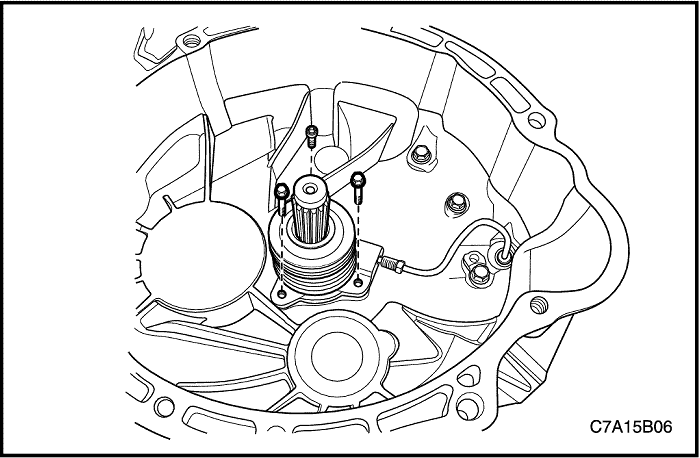 C7A15B06