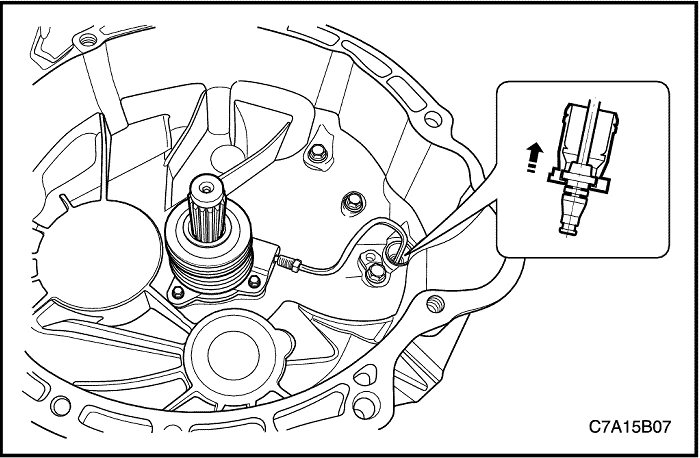 C7A15B07