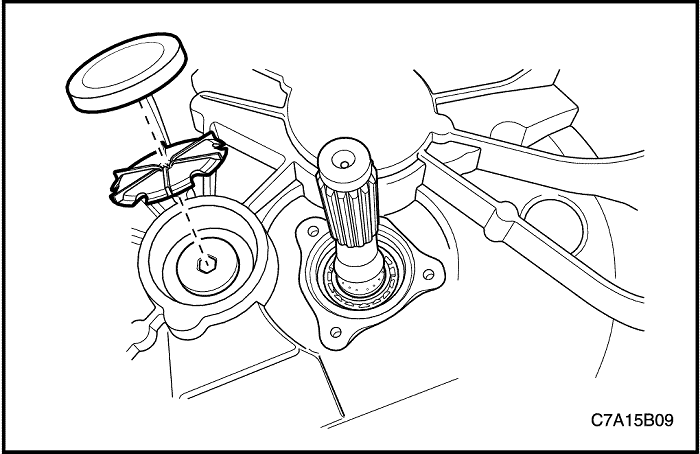 C7A15B09