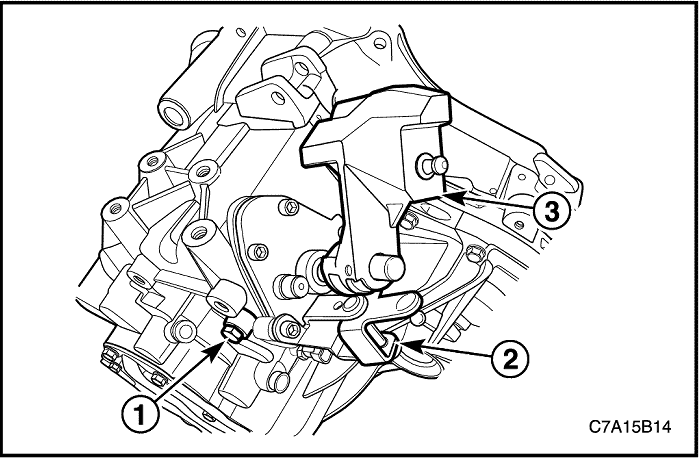 3
2
1
C7A15B14