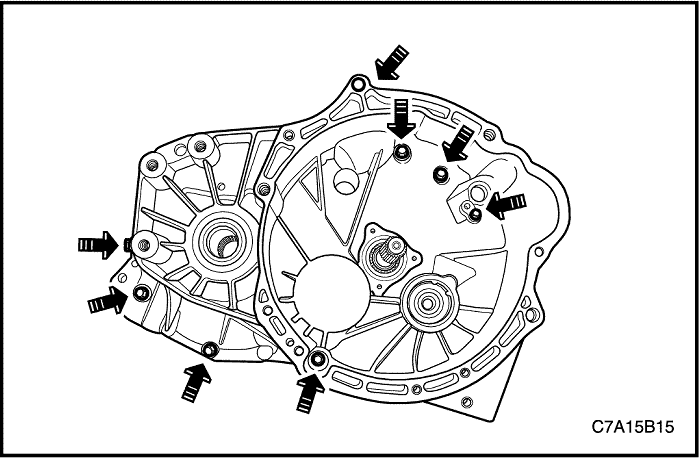 C7A15B15