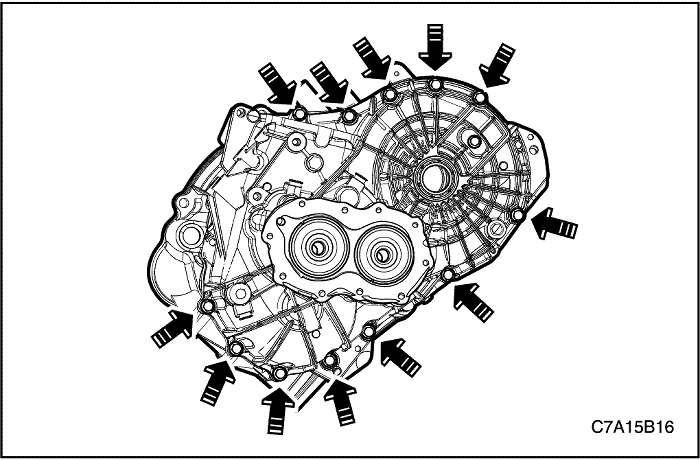 C7A15B16