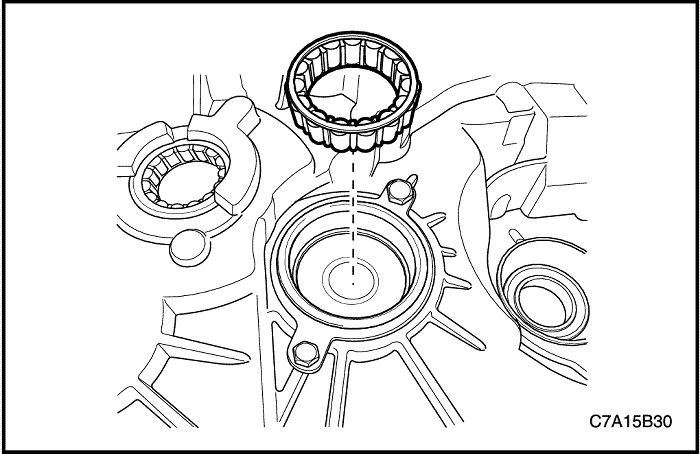 C7A15B30