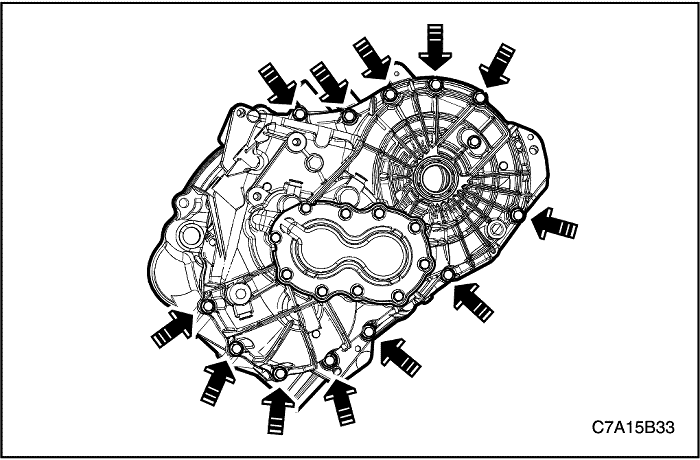 C7A15B33