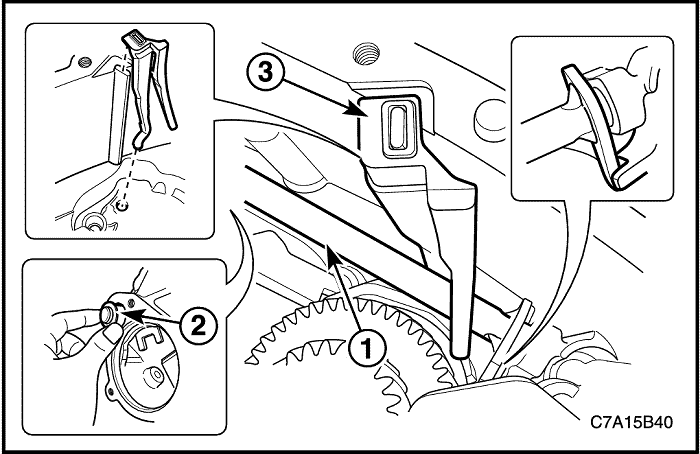 3

2

1

C7A15B40