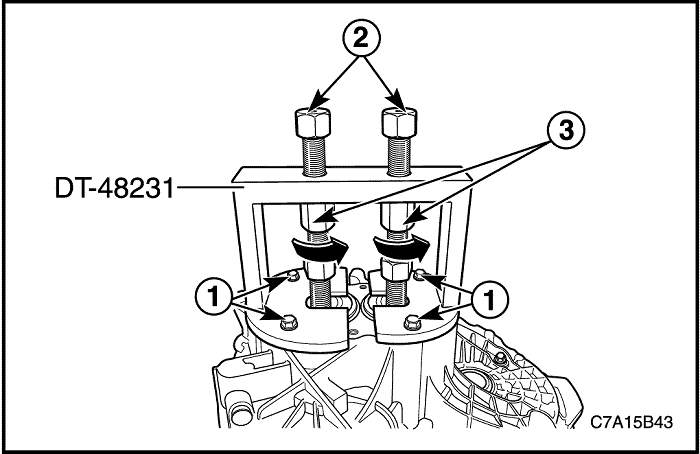 2
3
DT-48231
1
1
C7A15B43