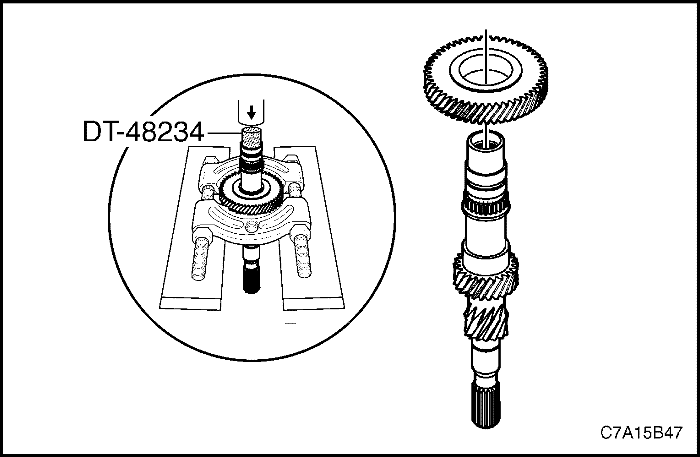 DT-48234

C7A15B47