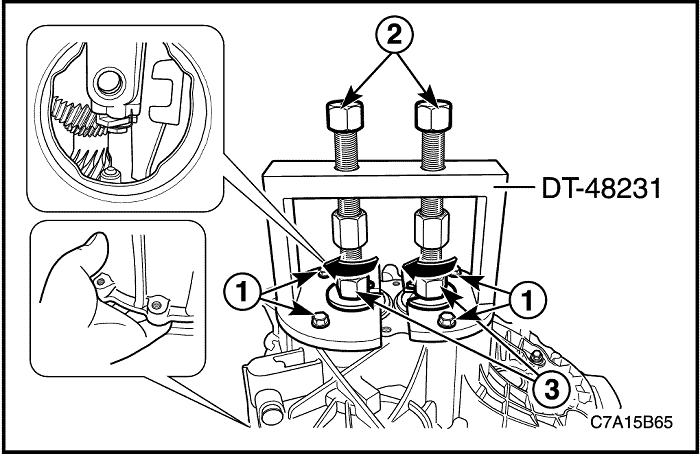 2
DT-48231
1
1
3
C7A15B65