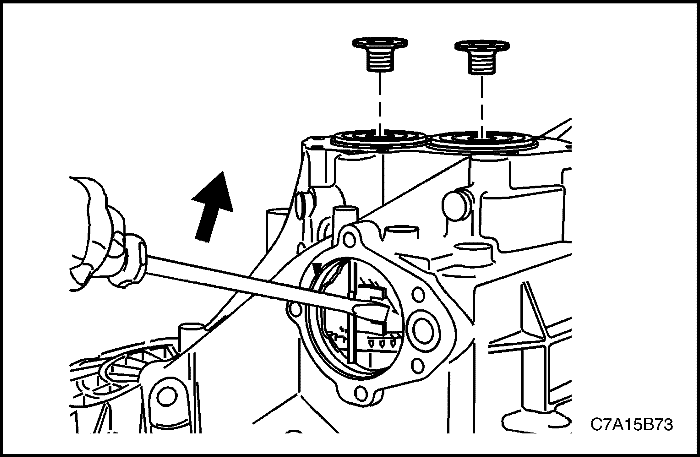 C7A15B73