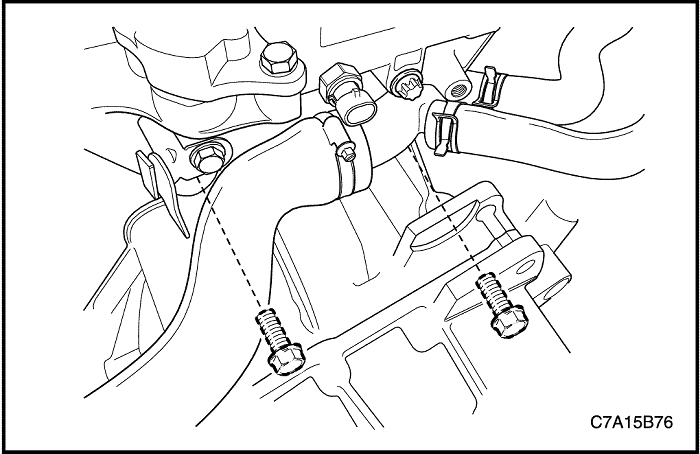 C7A15B76