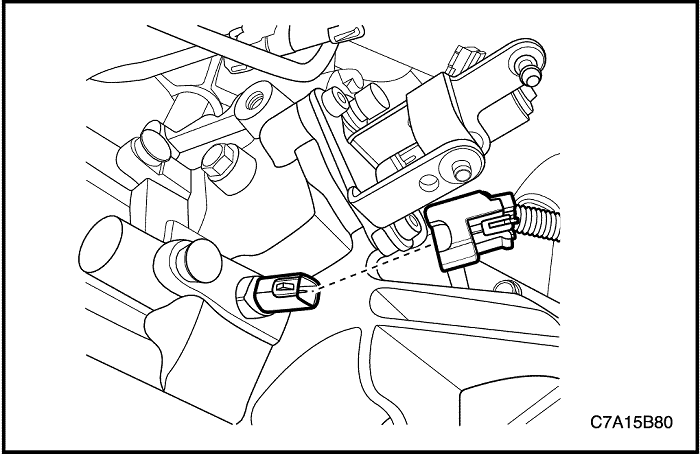 C7A15B80