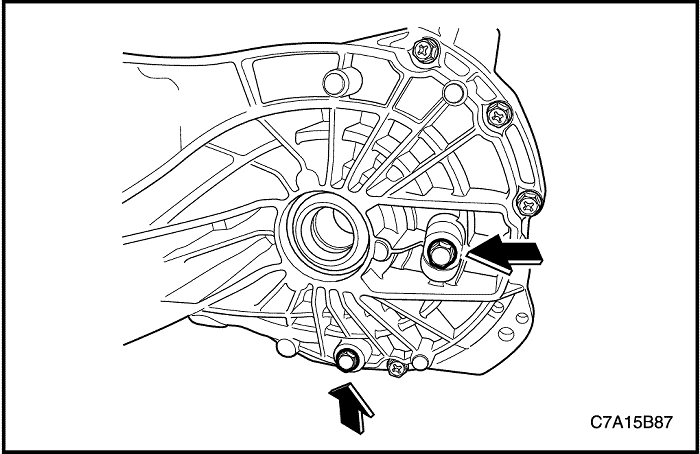 C7A15B87