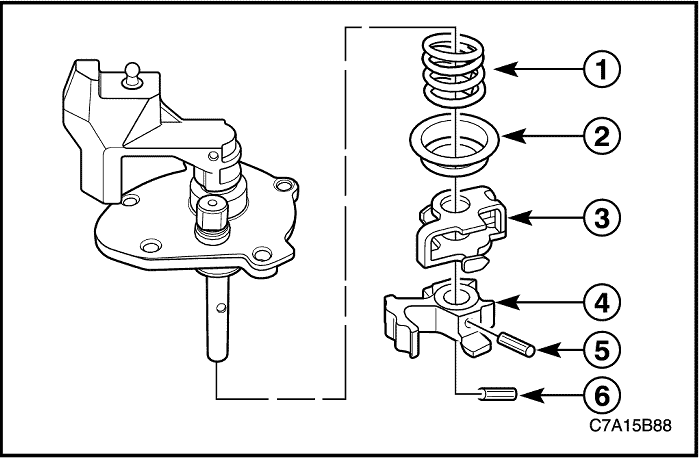 1
2
3
4
5
6
C7A15B88