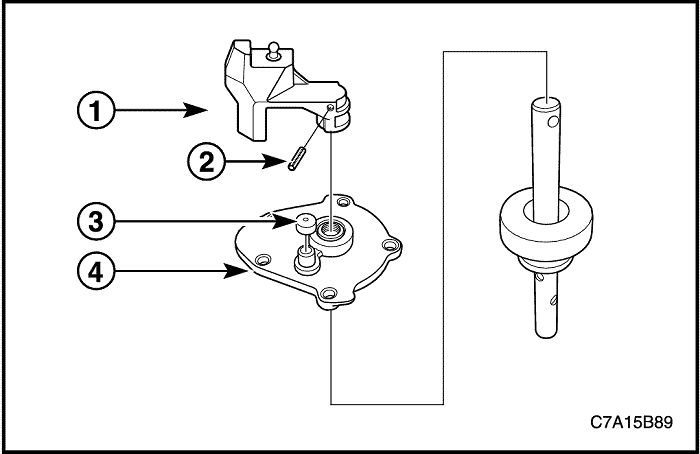 1
2
3
4
C7A15B89