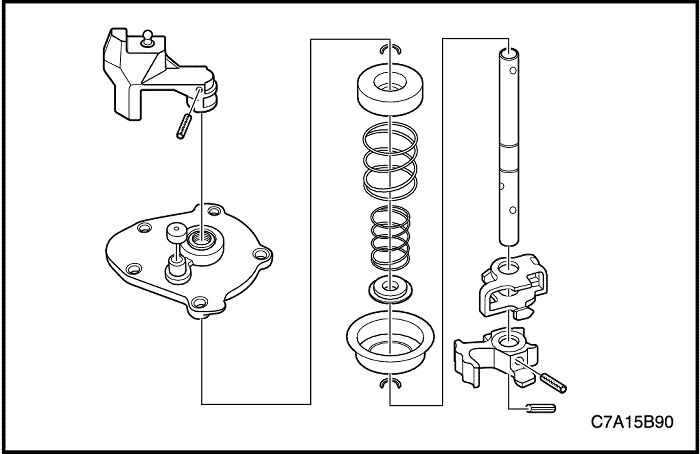 C7A15B90