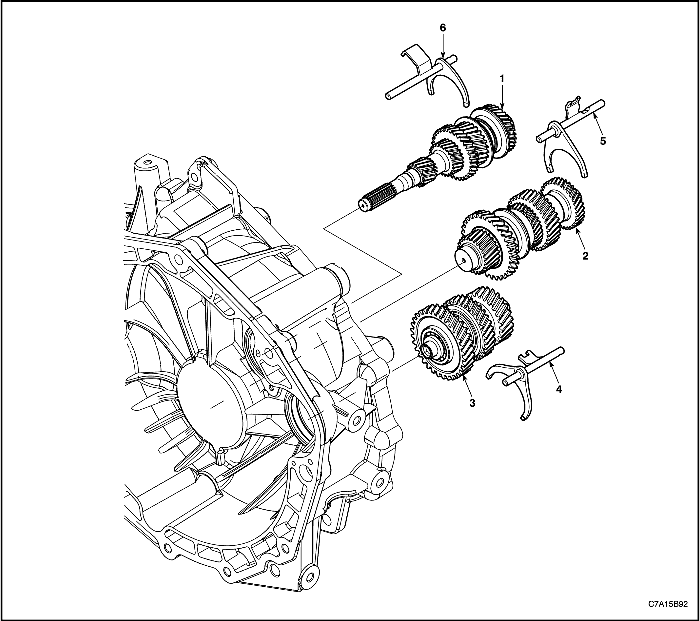 6
1
5
2
3
4
C7A15B92