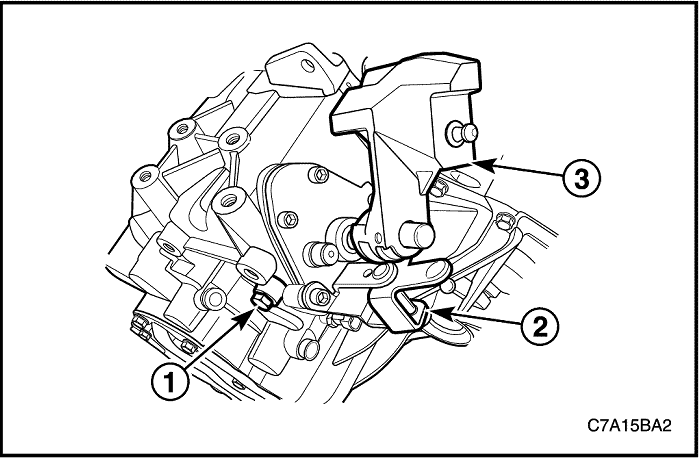 3
2
1
C7A15BA2