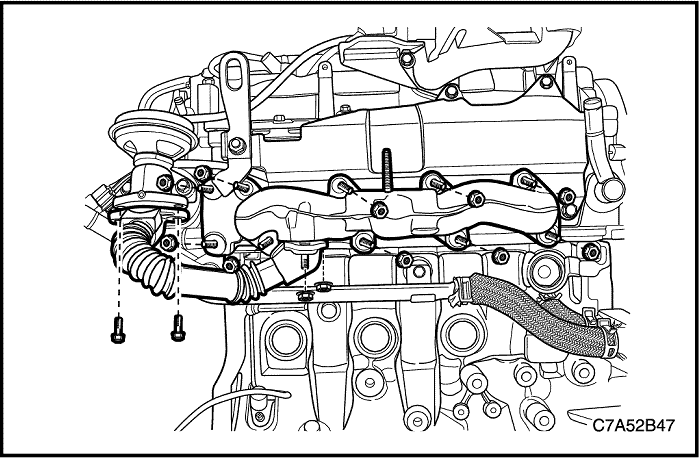 C7A52B47