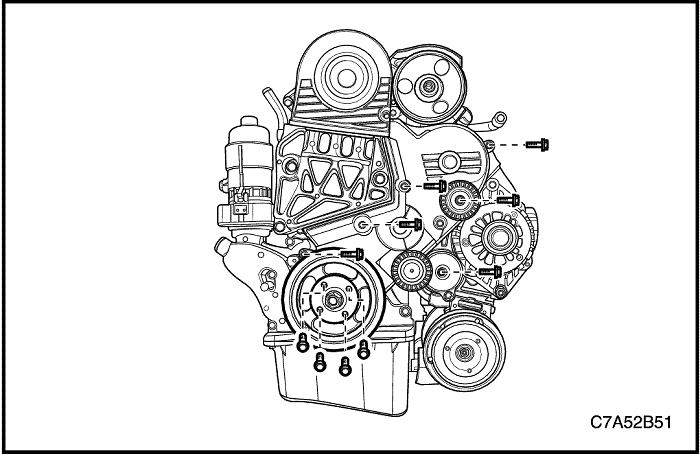 C7A52B51