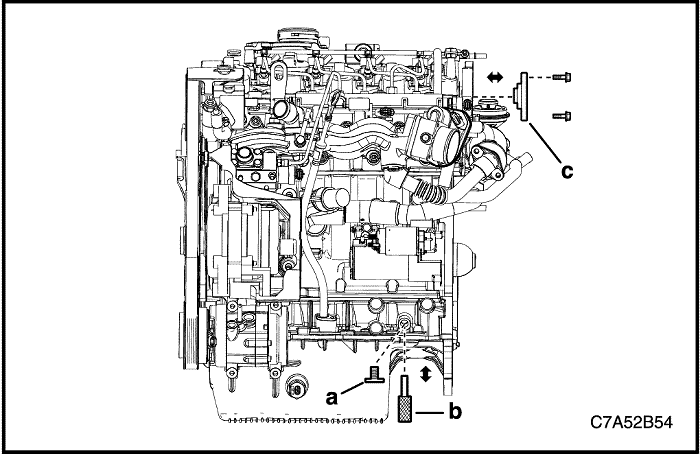 c

a

b

C7A52B54