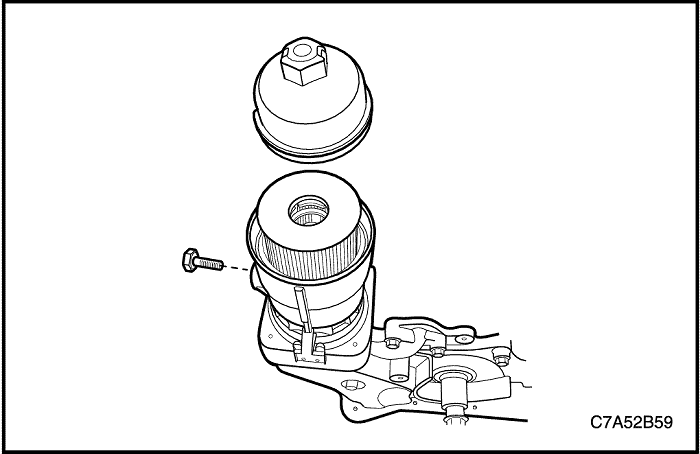 C7A52B59