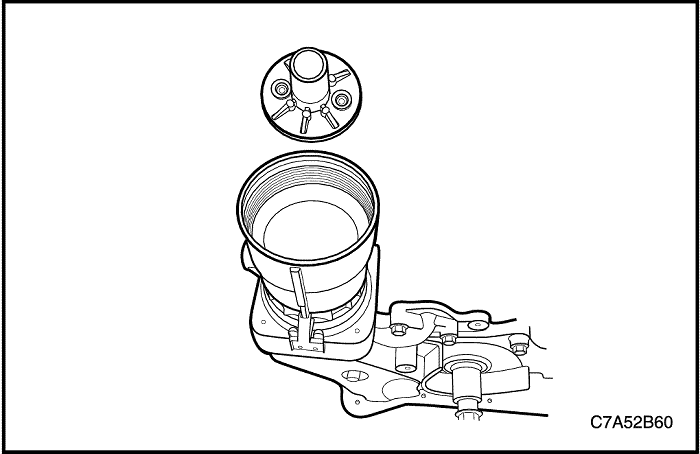 C7A52B60