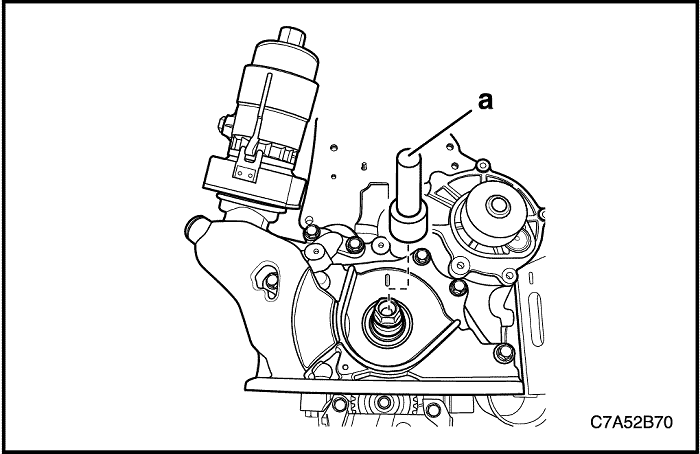 a

C7A52B70