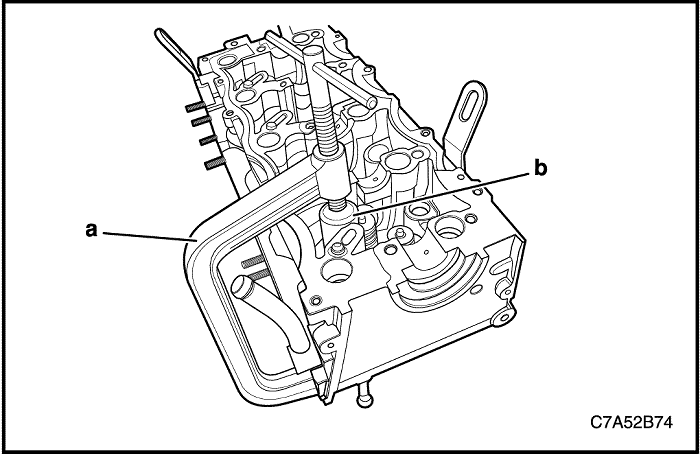 b

a

C7A52B74