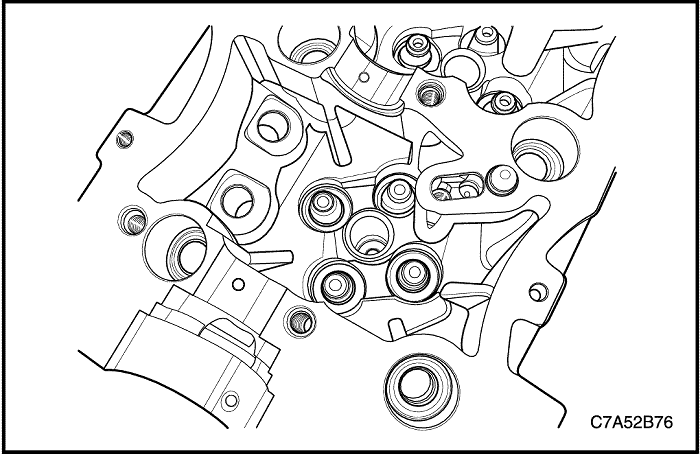 C7A52B76