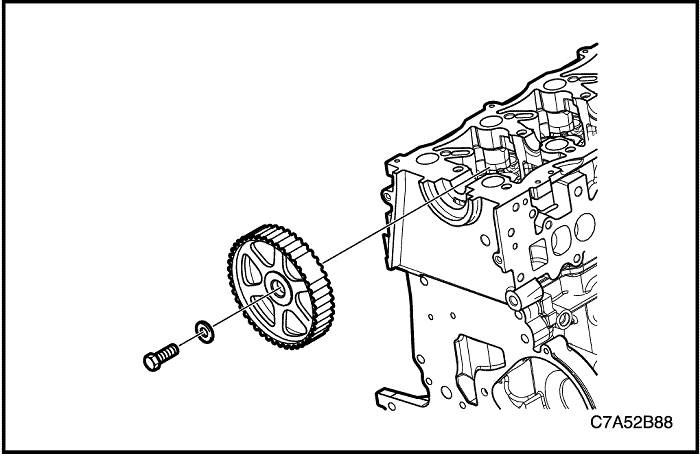 C7A52B88