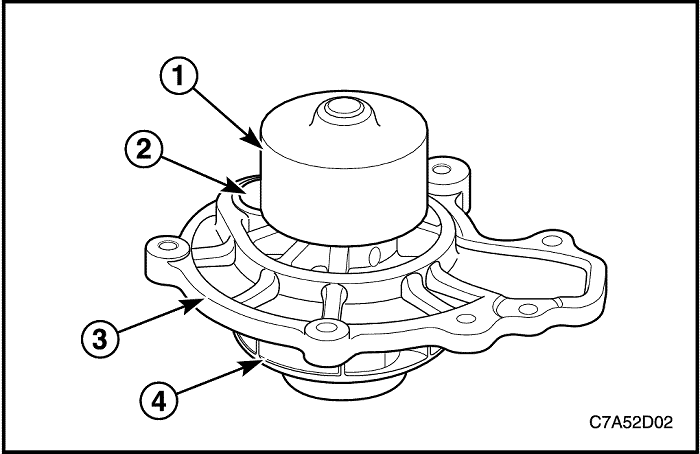 1
2
3
4
C7A52D02