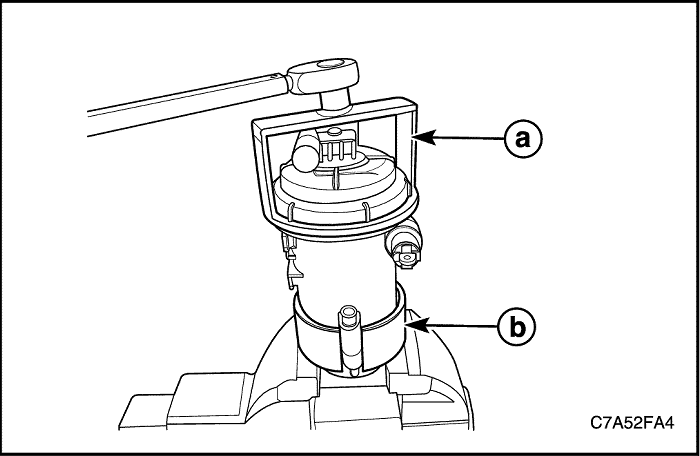 a

b

C7A52FA4