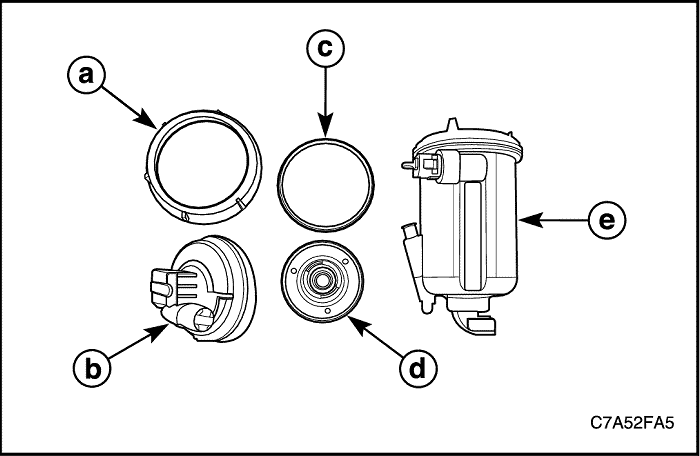 a
c
e
b
d
C7A52FA5