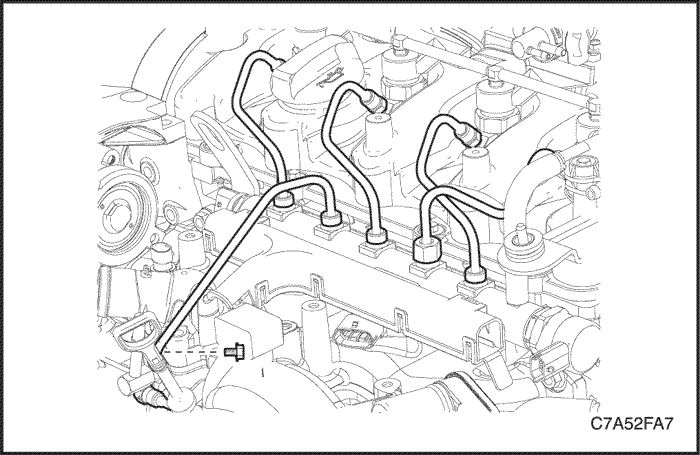 C7A52FA7