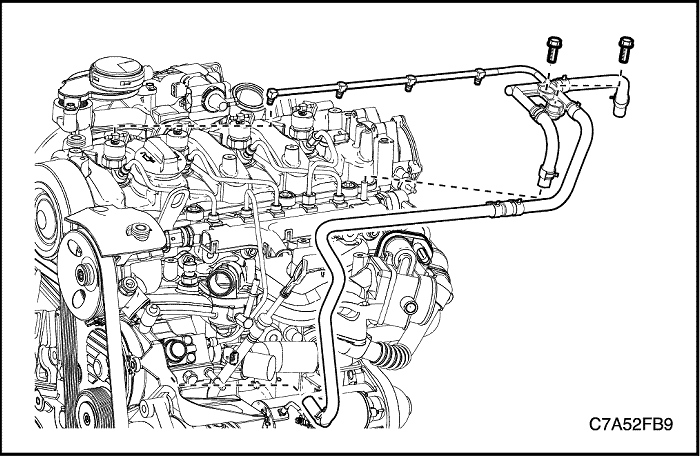 C7A52FB9