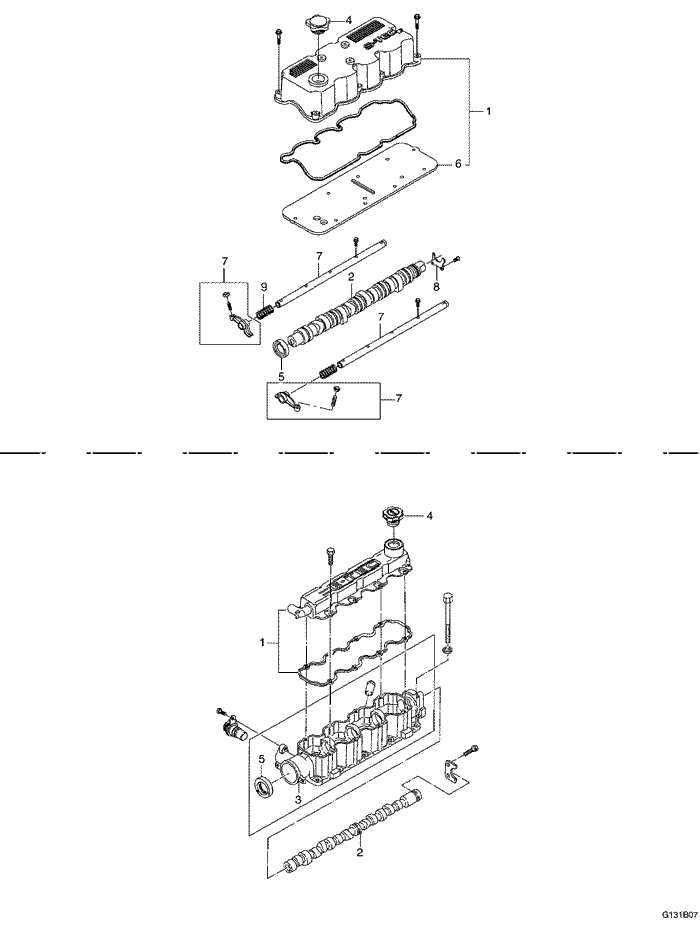 4
1
6
7
7
2
9
8
7
5
7

4
1
5
3
2

G131B07