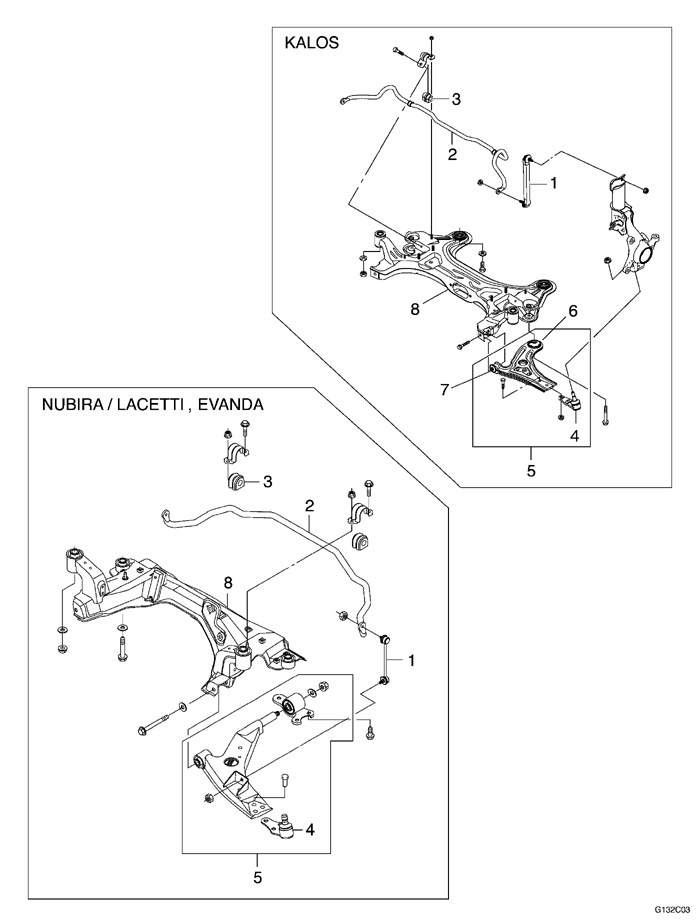 KALOS

3

2

1

8

6

7

4

5

NUBIRA / LACETTI , EVANDA

3

2

8

1

4

5

G132C03