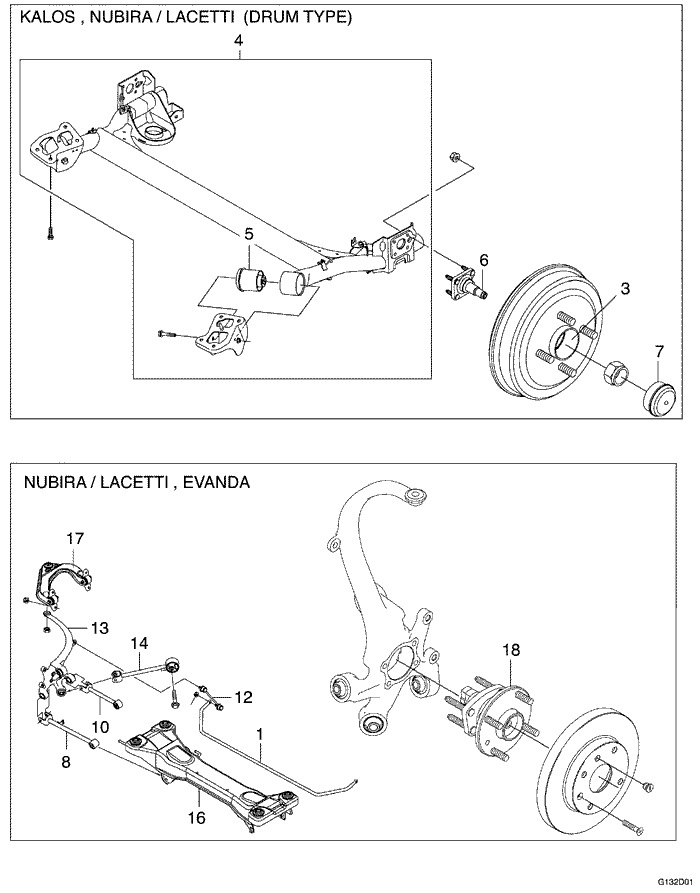 KALOS , NUBIRA / LACETTI (DRUM TYPE)

4

5

6

3

7

NUBIRA / LACETTI , EVANDA

17

13

14

12

10

8

1

16

18

G132D01