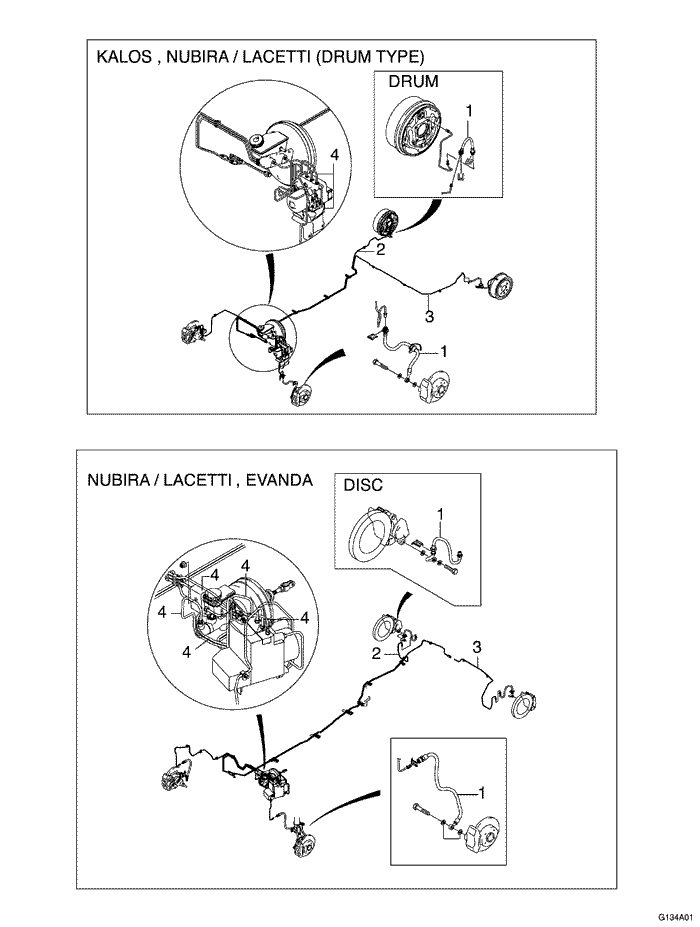 KALOS , NUBIRA / LACETTI (DRUM TYPE)

DRUM

1

4

2

3

1

NUBIRA / LACETTI , EVANDA

DISC

1

4

4

4

4

4

2

3

1

G134A01