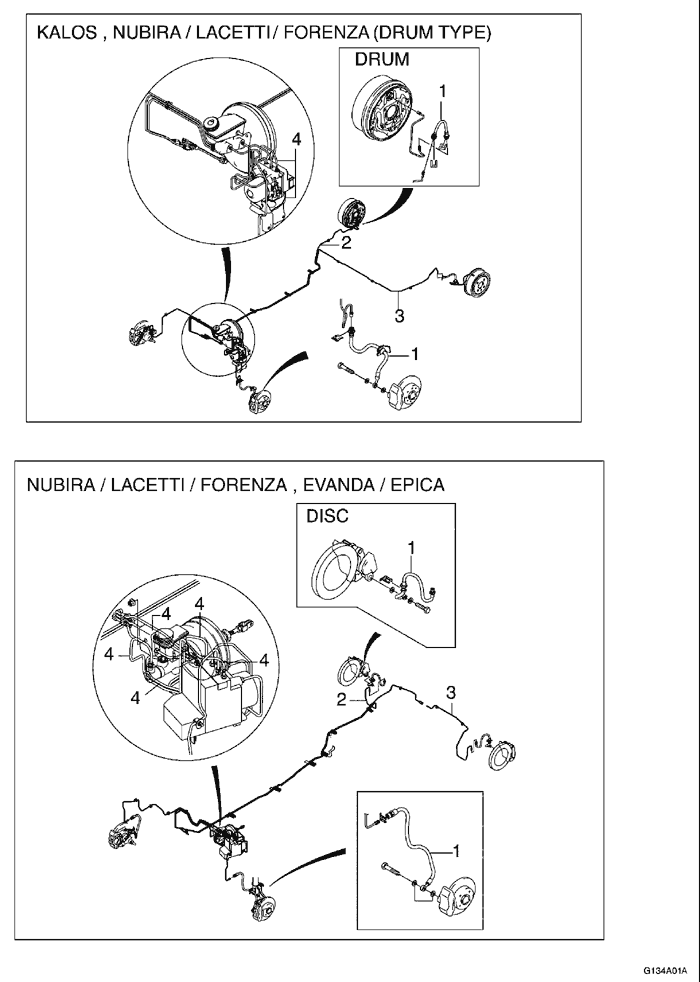 KALOS , NUBIRA / LACETTI / FORENZA (DRUM TYPE)

DRUM

1

4

2

3

1

NUBIRA / LACETTI / FORENZA , EVANDA / EPICA

DISC

1

4

4

4

4

4

2

3

1

G134A01A