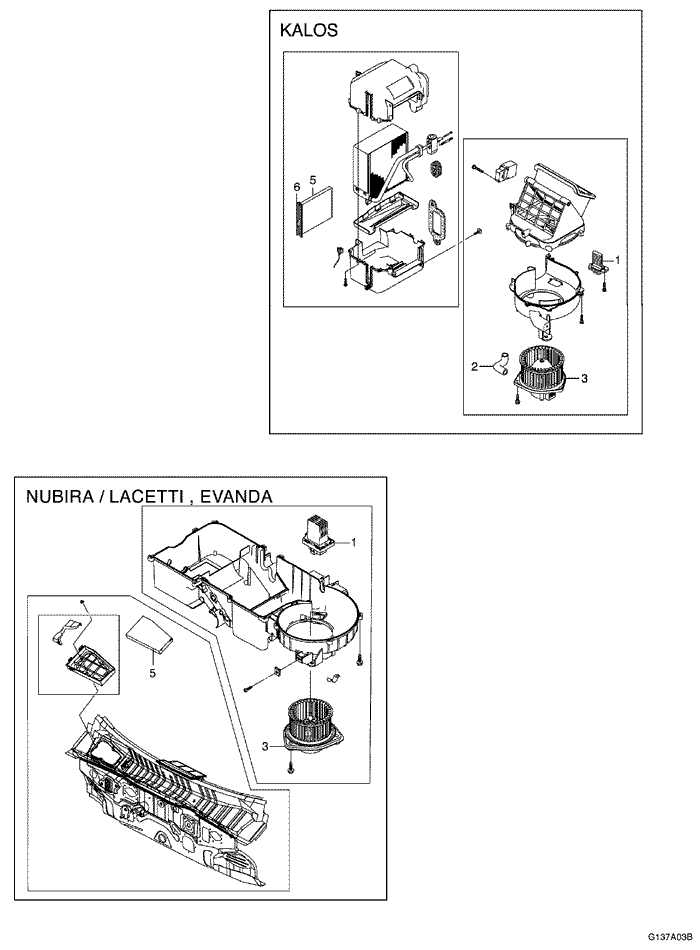 KALOS

6 5

1

2 3

NUBIRA / LACETTI , EVANDA

1

5

3

G137A03B