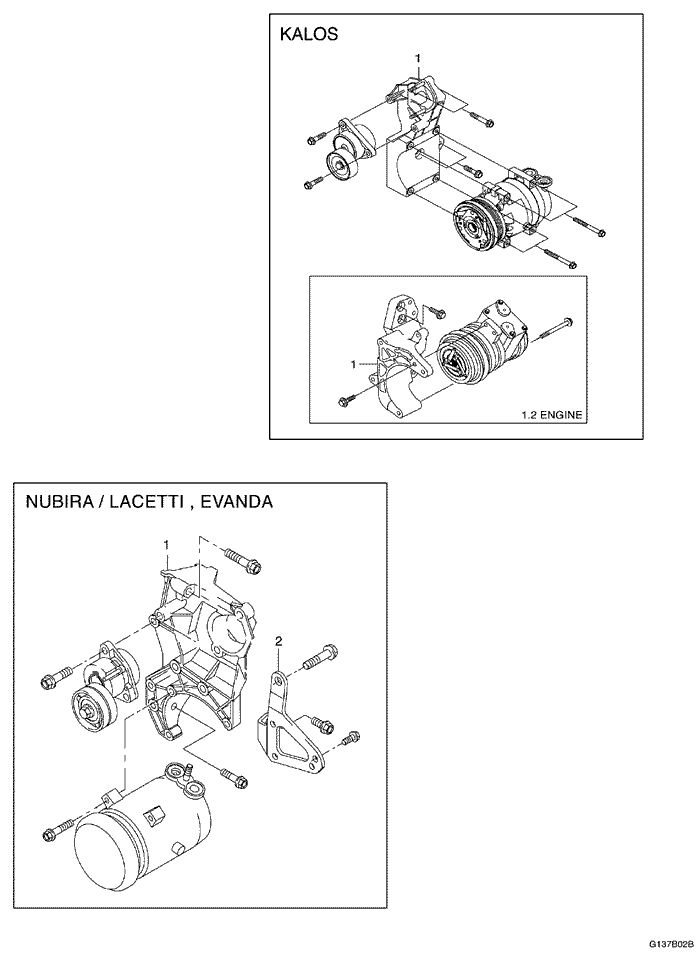 KALOS

1

1

1.2 ENGINE

NUBIRA / LACETTI , EVANDA

1

2

G137B02B